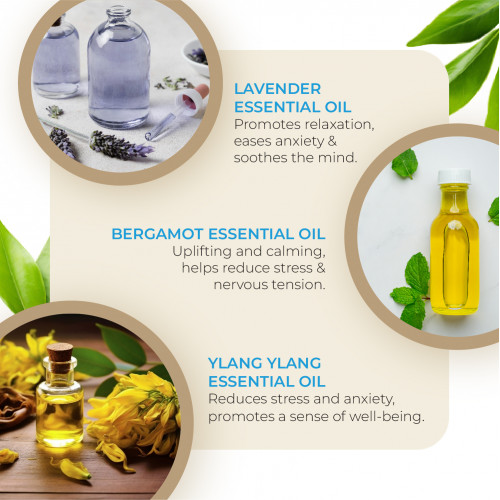 LAVENDER ESSENTIAL OIL
Promotes relaxation, eases anxiety & soothes the mind.

BERGAMOT ESSENTIAL OIL
Uplifting and calming, helps reduce stress & nervous tension.

YLANG YLANG ESSENTIAL OIL
Reduces stress and anxiety, promotes a sense of well-being.