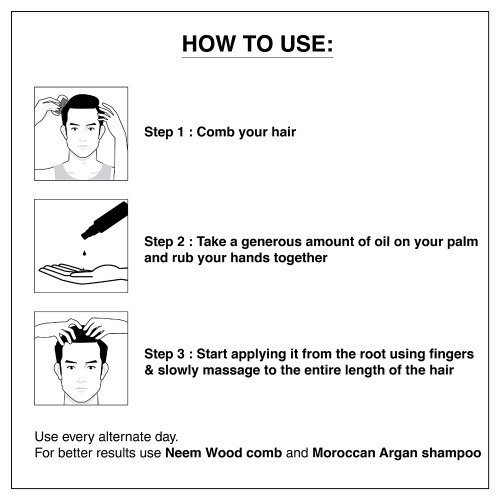 HOW TO USE:

Step 1 : Comb your hair

Step 2 : Take a generous amount of oil on your palm and rub your hands together

Step 3 : Start applying it from the root using fingers & slowly massage to the entire length of the hair

Use every alternate day.
For better results use Neem Wood comb and Moroccan Argan shampoo