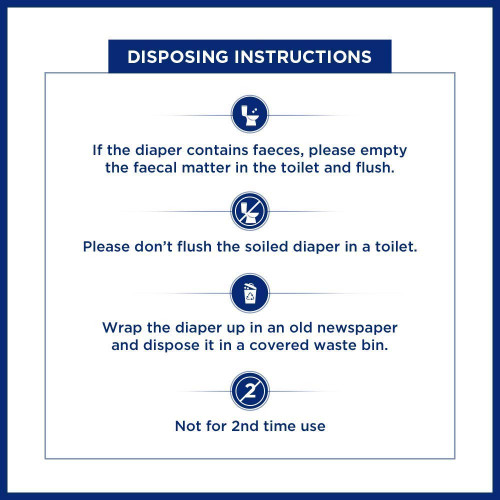 DISPOSING INSTRUCTIONS

If the diaper contains faeces, please empty the faecal matter in the toilet and flush.

Please don't flush the soiled diaper in a toilet.

Wrap the diaper up in an old newspaper and dispose it in a covered waste bin.

2

Not for 2nd time use