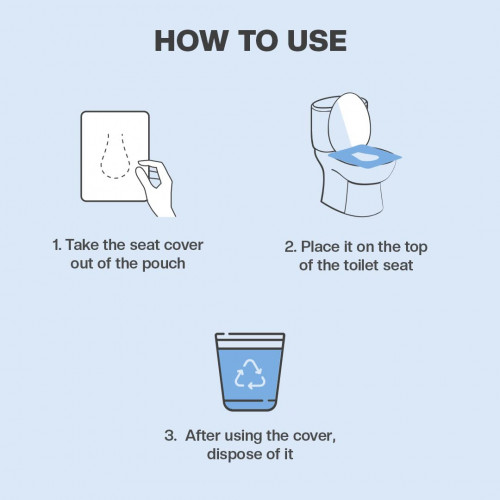 HOW TO USE

1. Take the seat cover out of the pouch

2. Place it on the top of the toilet seat

3. After using the cover, dispose of it